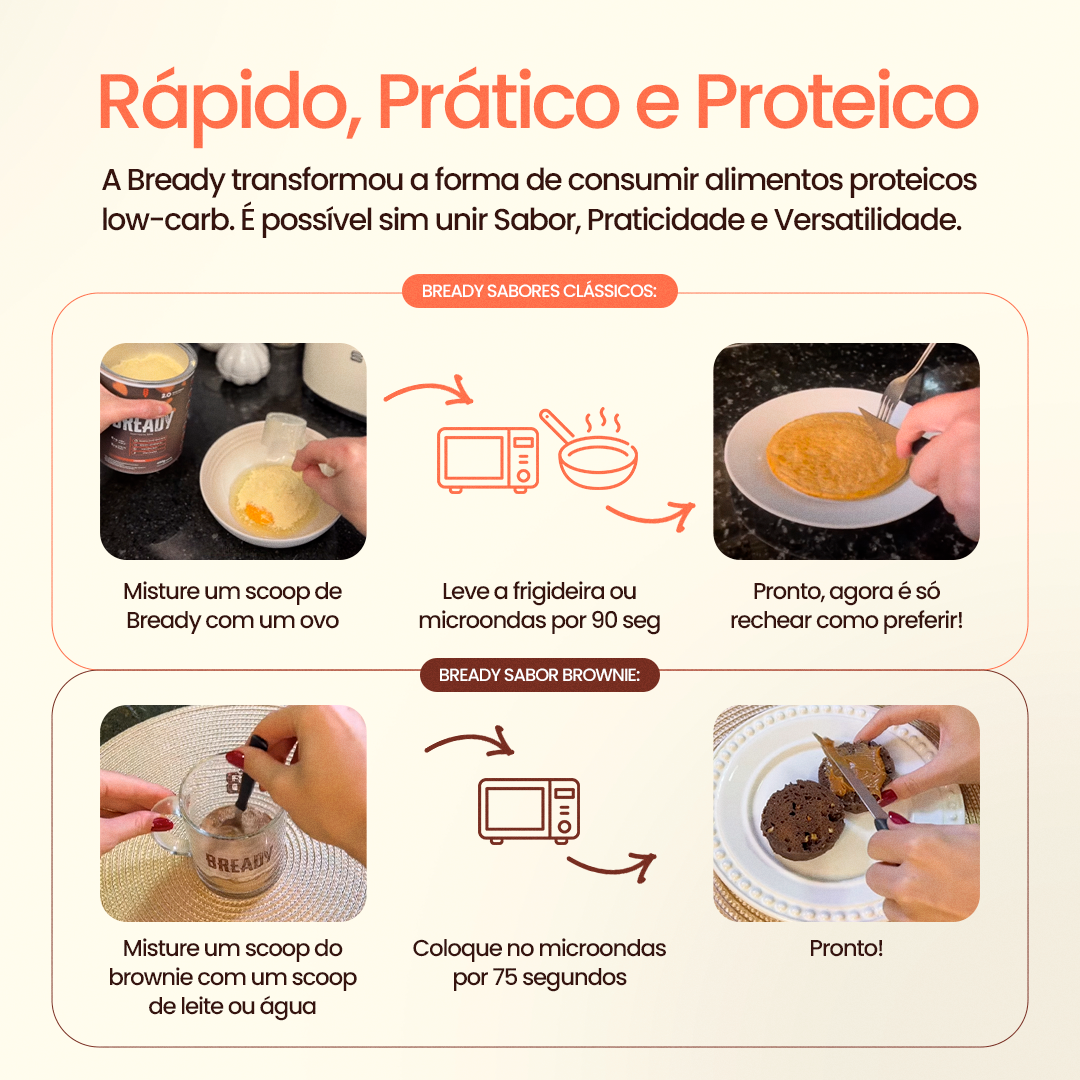 Rápido, Prático e Proteico

A Bready transformou a forma de consumir alimentos proteicos low-carb. É possível sim unir Sabor, Praticidade e Versatilidade.

BREADY SABORES CLÁSSICOS:

BREADY

Misture um scoop de Bready com um ovo

Leve a frigideira ou microondas por 90 seg

Pronto, agora é só rechear como preferir!

BREADY SABOR BROWNIE:

BREADY

Misture um scoop do brownie com um scoop de leite ou água

Coloque no microondas por 75 segundos

Pronto!